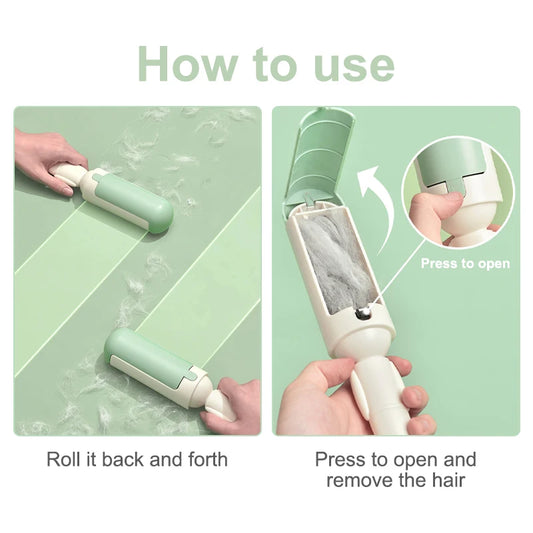 How to use

Press to open

Roll it back and forth

Press to open and remove the hair